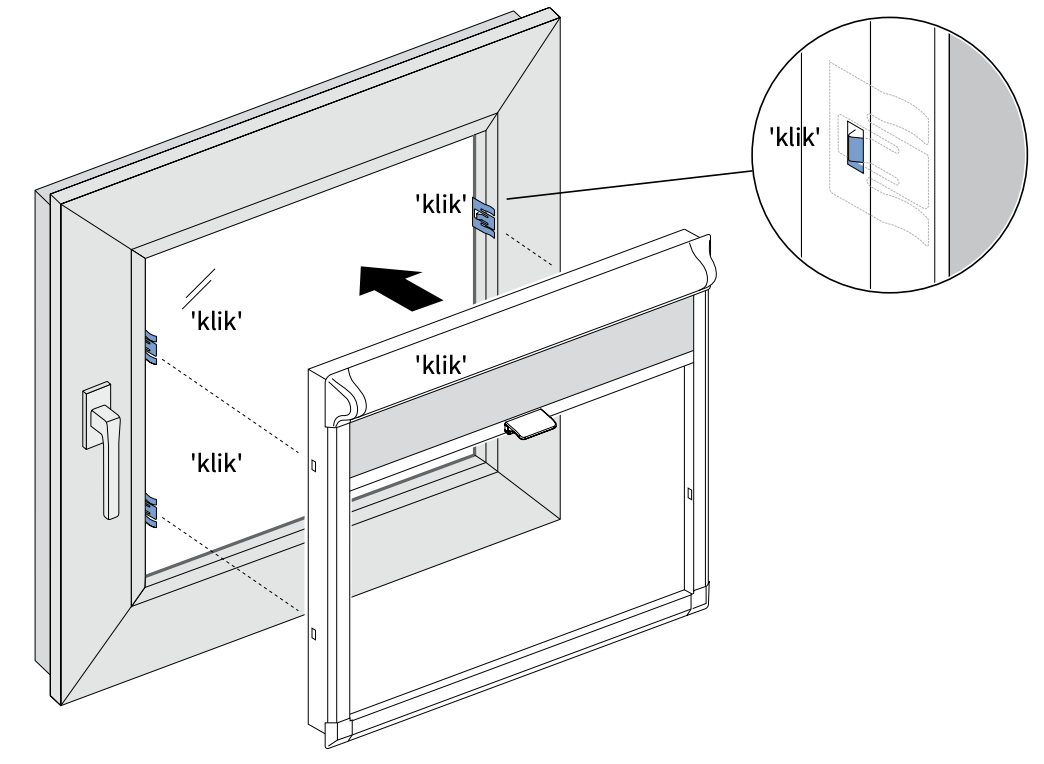 'klik'

'klik'

'klik'

'klik'

'klik'